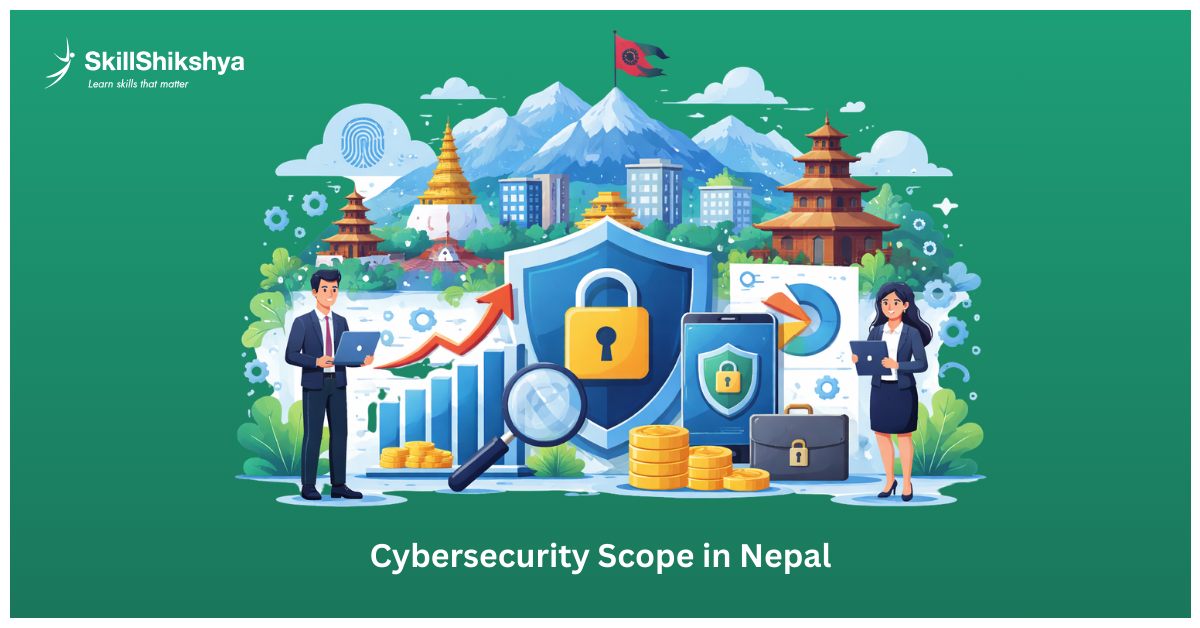 SkillShikshya
Learn skills that matter

Cybersecurity Scope in Nepal