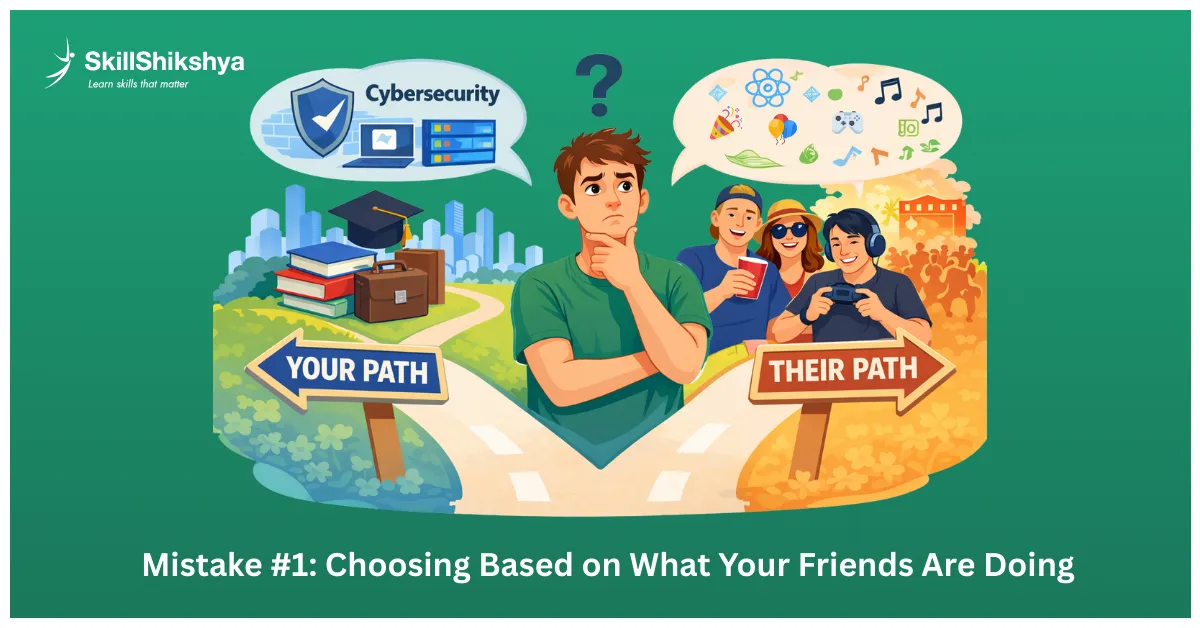 SkillShikshya
Learn skills that matter

Cybersecurity

?

YOUR PATH

THEIR PATH

Mistake #1: Choosing Based on What Your Friends Are Doing