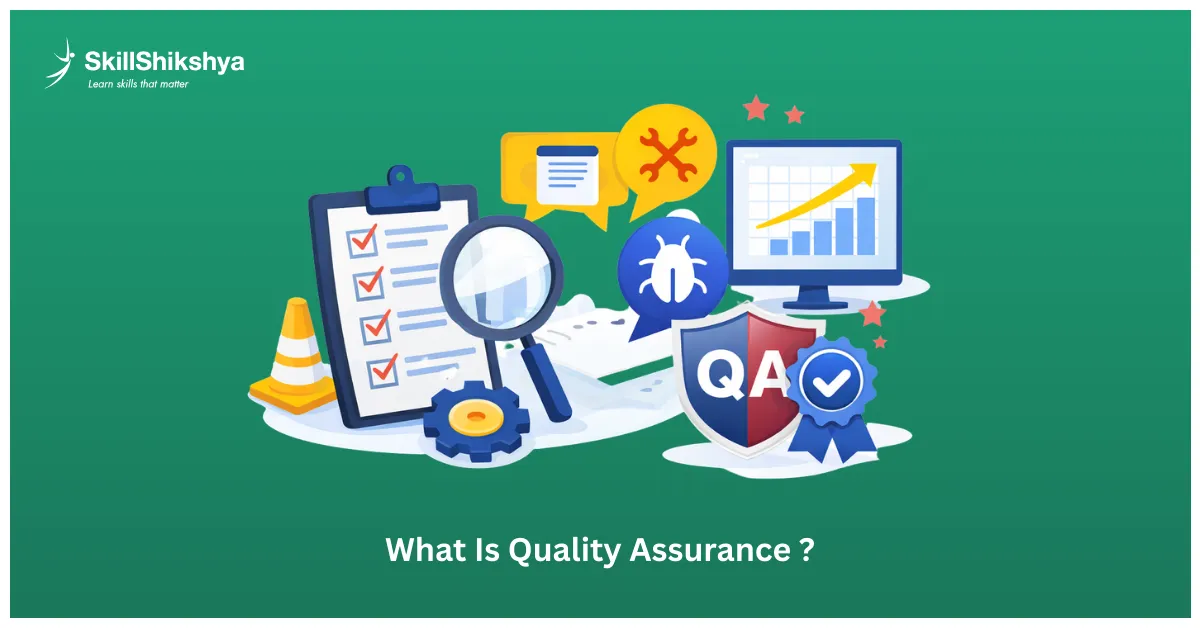 SkillShikshya
Learn skills that matter

QA

What Is Quality Assurance ?